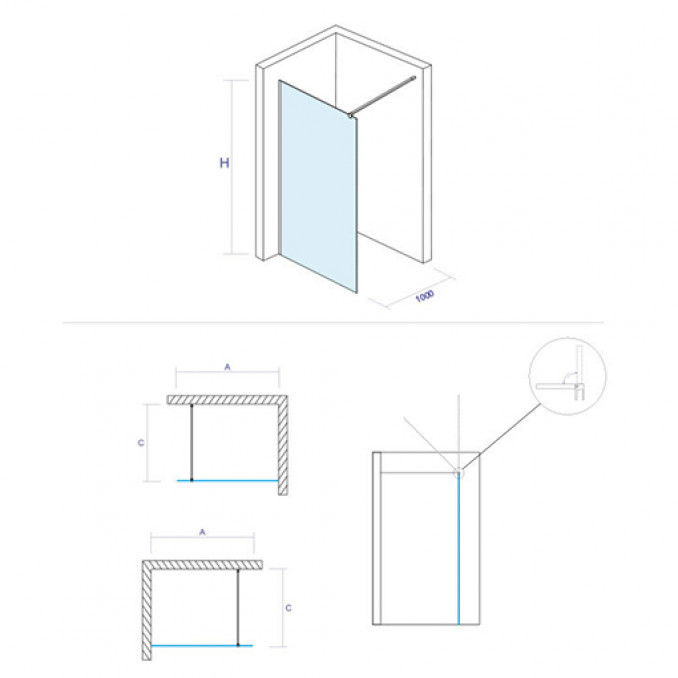 H

1000

A

C

A

C